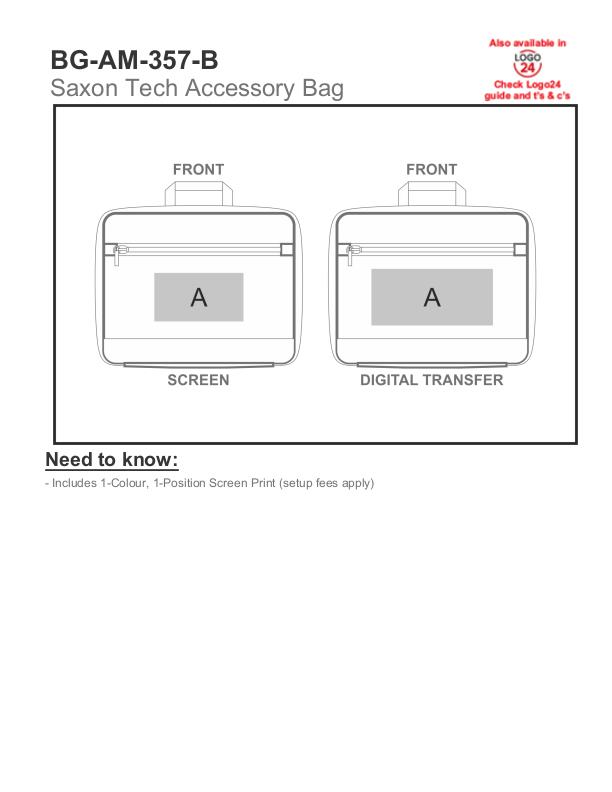 BG-AM-357-B
Saxon Tech Accessory Bag

Also available in
LOGO
24
Check Logo24 guide and t's & c's

FRONT

A

SCREEN

FRONT

A

DIGITAL TRANSFER

Need to know:
- Includes 1-Colour, 1-Position Screen Print (setup fees apply)